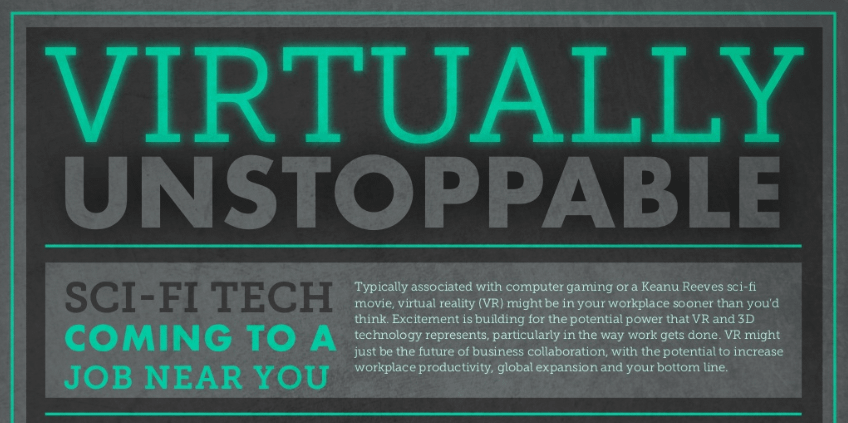 VIRTUALLY
UNSTOPPABLE

SCI-FI TECH
COMING TO A
JOB NEAR YOU

Typically associated with computer gaming or a Keanu Reeves sci-fi movie, virtual reality (VR) might be in your workplace sooner than you'd think. Excitement is building for the potential power that VR and 3D technology represents, particularly in the way work gets done. VR might just be the future of business collaboration, with the potential to increase workplace productivity, global expansion and your bottom line.